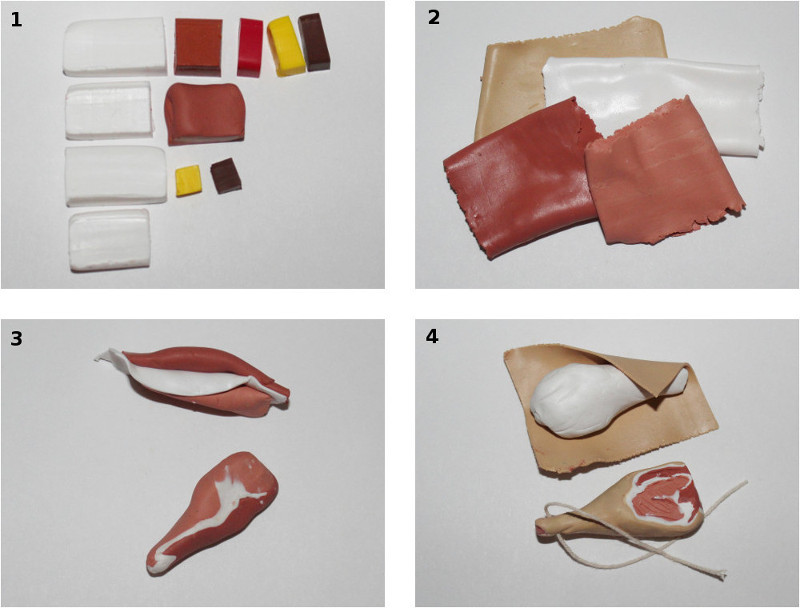 1

2

3

4